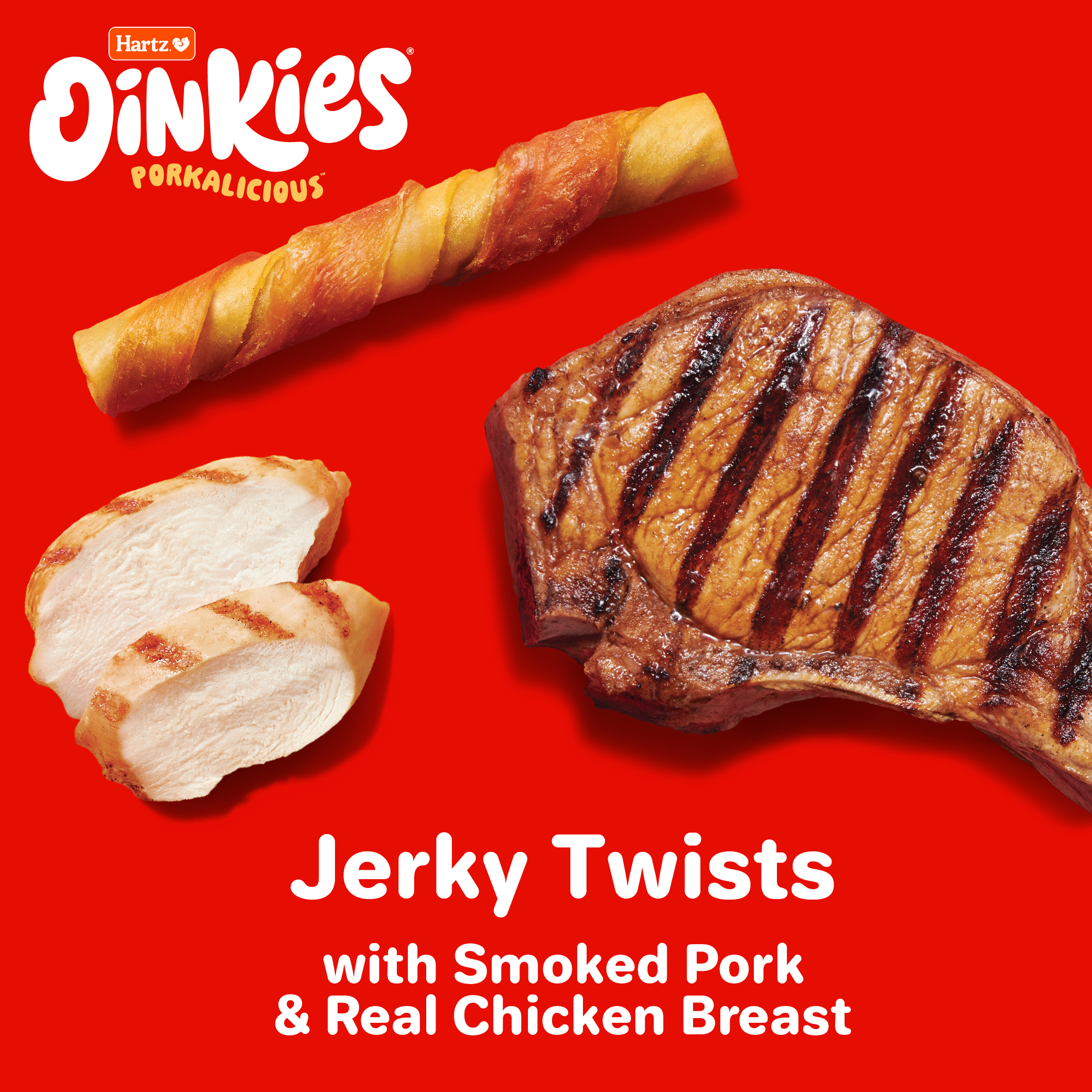 Hartz.

Oinkies®

PORKALICIOUS™

Jerky Twists

with Smoked Pork & Real Chicken Breast