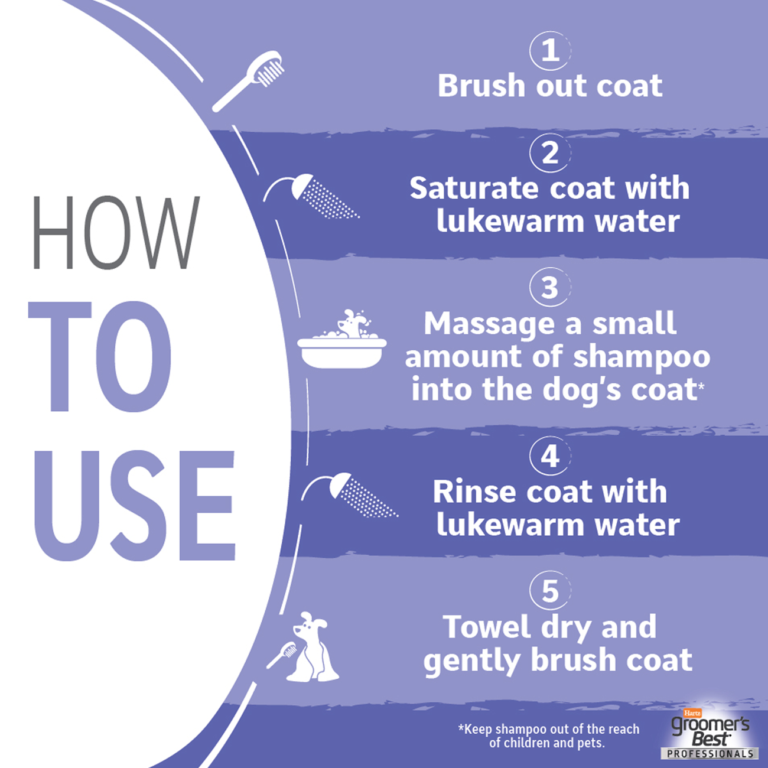 HOW TO USE

1
Brush out coat

2
Saturate coat with lukewarm water

3
Massage a small amount of shampoo into the dog's coat*

4
Rinse coat with lukewarm water

5
Towel dry and gently brush coat

*Keep shampoo out of the reach of children and pets.

Hartz
groomer's Best
PROFESSIONALS