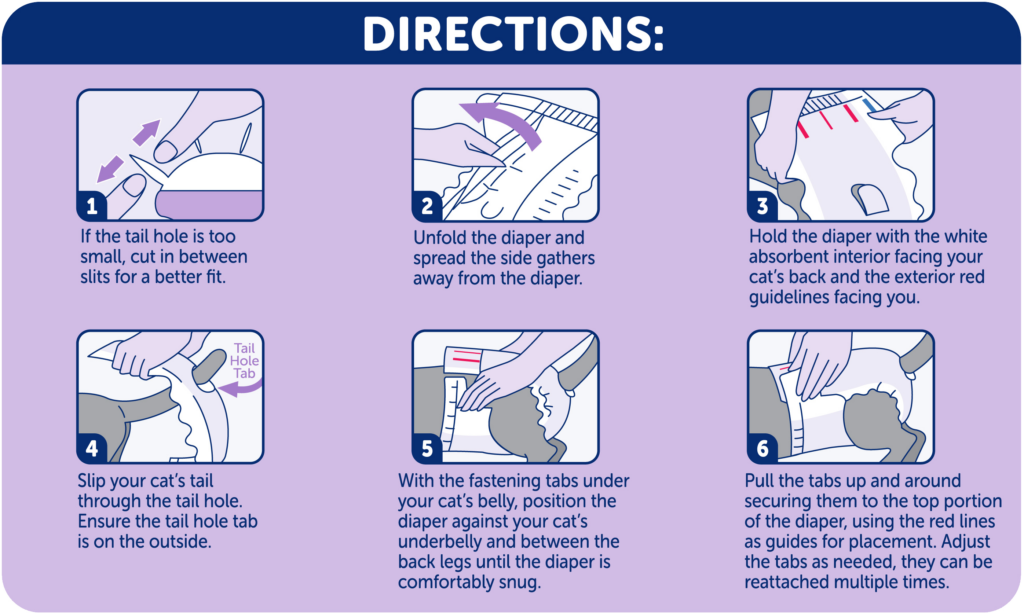 DIRECTIONS:

1
If the tail hole is too small, cut in between slits for a better fit.

2
Unfold the diaper and spread the side gathers away from the diaper.

3
Hold the diaper with the white absorbent interior facing your cat's back and the exterior red guidelines facing you.

Tail Hole Tab
4
Slip your cat's tail through the tail hole. Ensure the tail hole tab is on the outside.

5
With the fastening tabs under your cat's belly, position the diaper against your cat's underbelly and between the back legs until the diaper is comfortably snug.

6
Pull the tabs up and around securing them to the top portion of the diaper, using the red lines as guides for placement. Adjust the tabs as needed, they can be reattached multiple times.