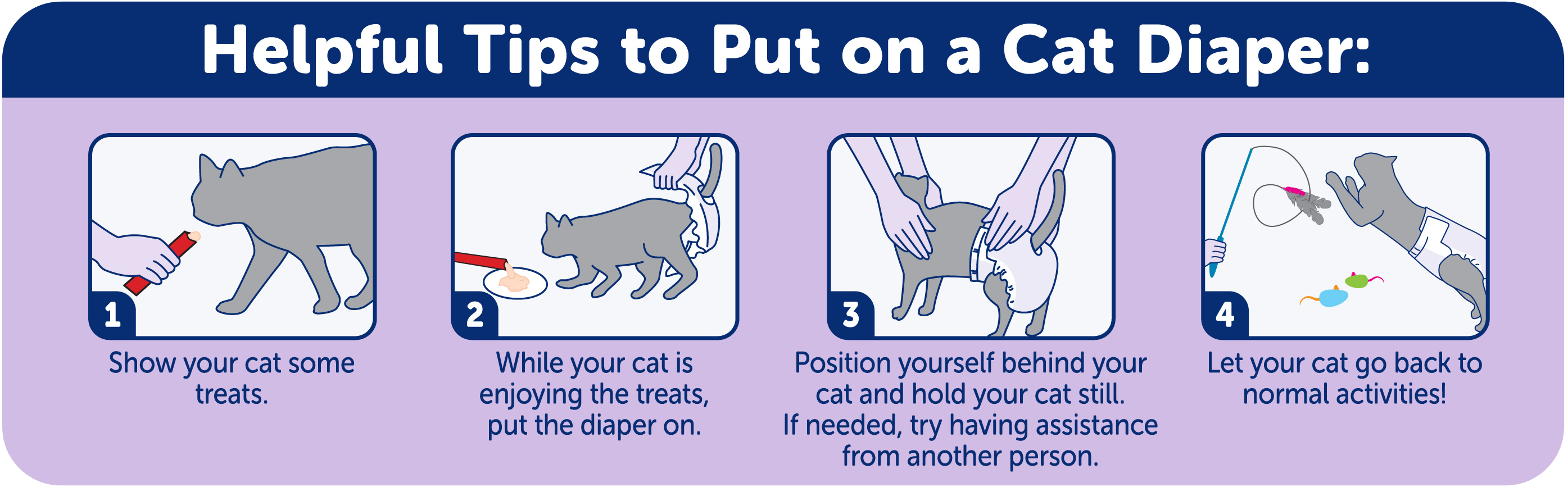 Helpful Tips to Put on a Cat Diaper:

1

Show your cat some treats.

2

While your cat is enjoying the treats, put the diaper on.

3

Position yourself behind your cat and hold your cat still. If needed, try having assistance from another person.

4

Let your cat go back to normal activities!